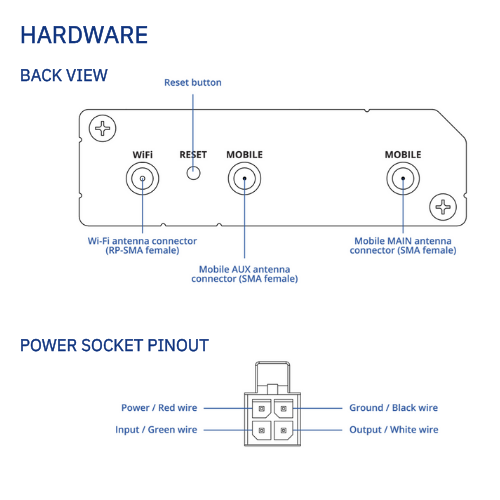 HARDWARE

BACK VIEW

Reset button

WiFi

RESET

MOBILE

MOBILE

Wi-Fi antenna connector (RP-SMA female)

Mobile AUX antenna connector (SMA female)

Mobile MAIN antenna connector (SMA female)

POWER SOCKET PINOUT

Power / Red wire

Input / Green wire

Ground / Black wire

Output / White wire