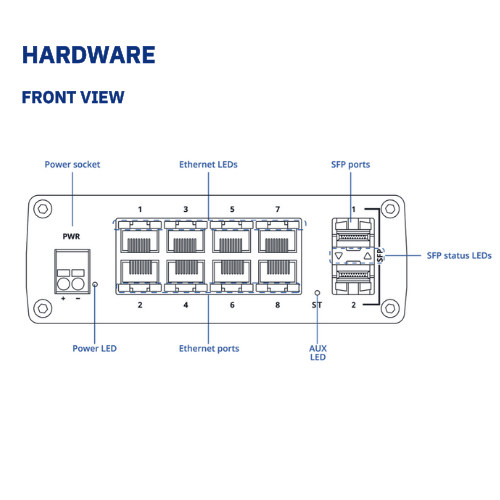 HARDWARE

FRONT VIEW

Power socket

Ethernet LEDs

SFP ports

PWR

1 3 5 7

1

SFP

SFP status LEDs

+ −

2 4 6 8

ST

2

Power LED

Ethernet ports

AUX LED